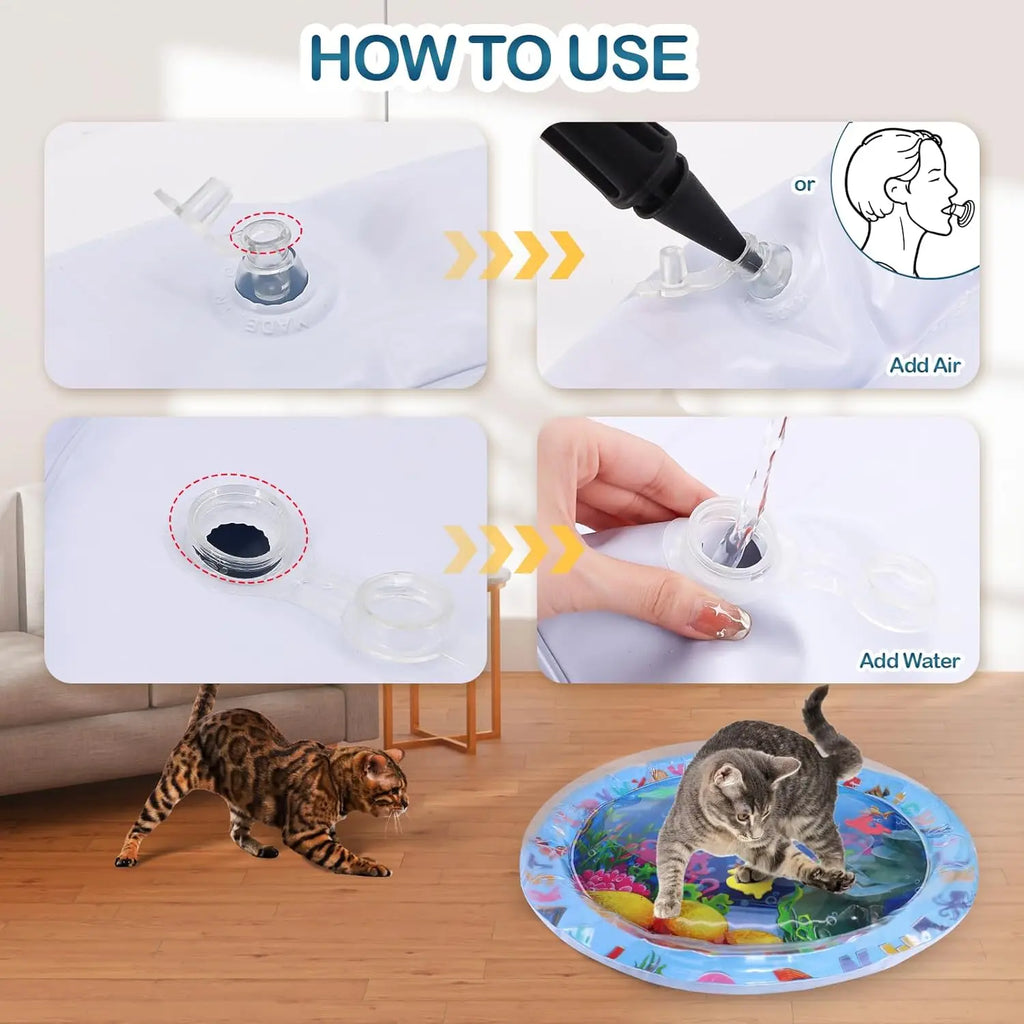 HOW TO USE

or

Add Air

Add Water