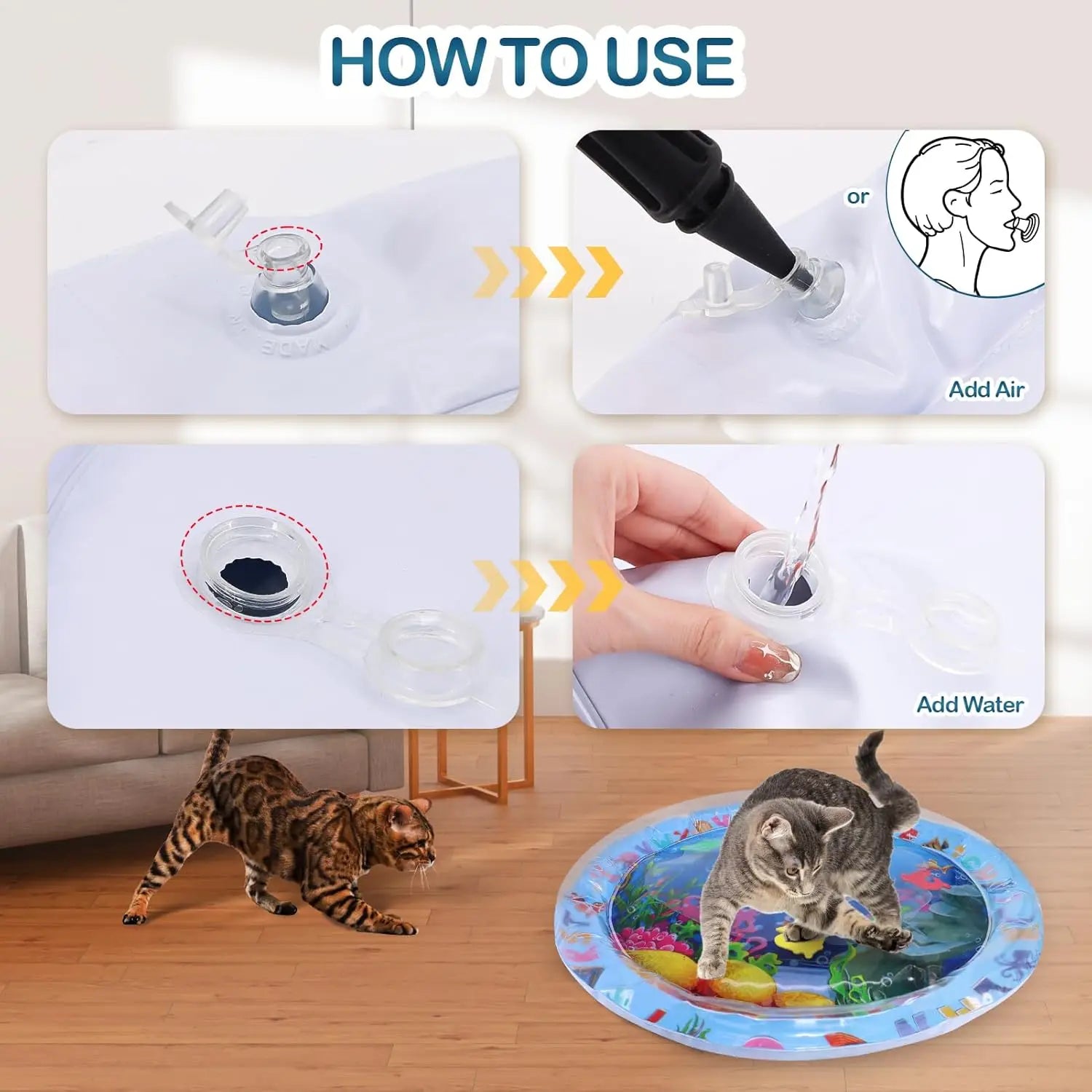 HOW TO USE

or

Add Air

Add Water